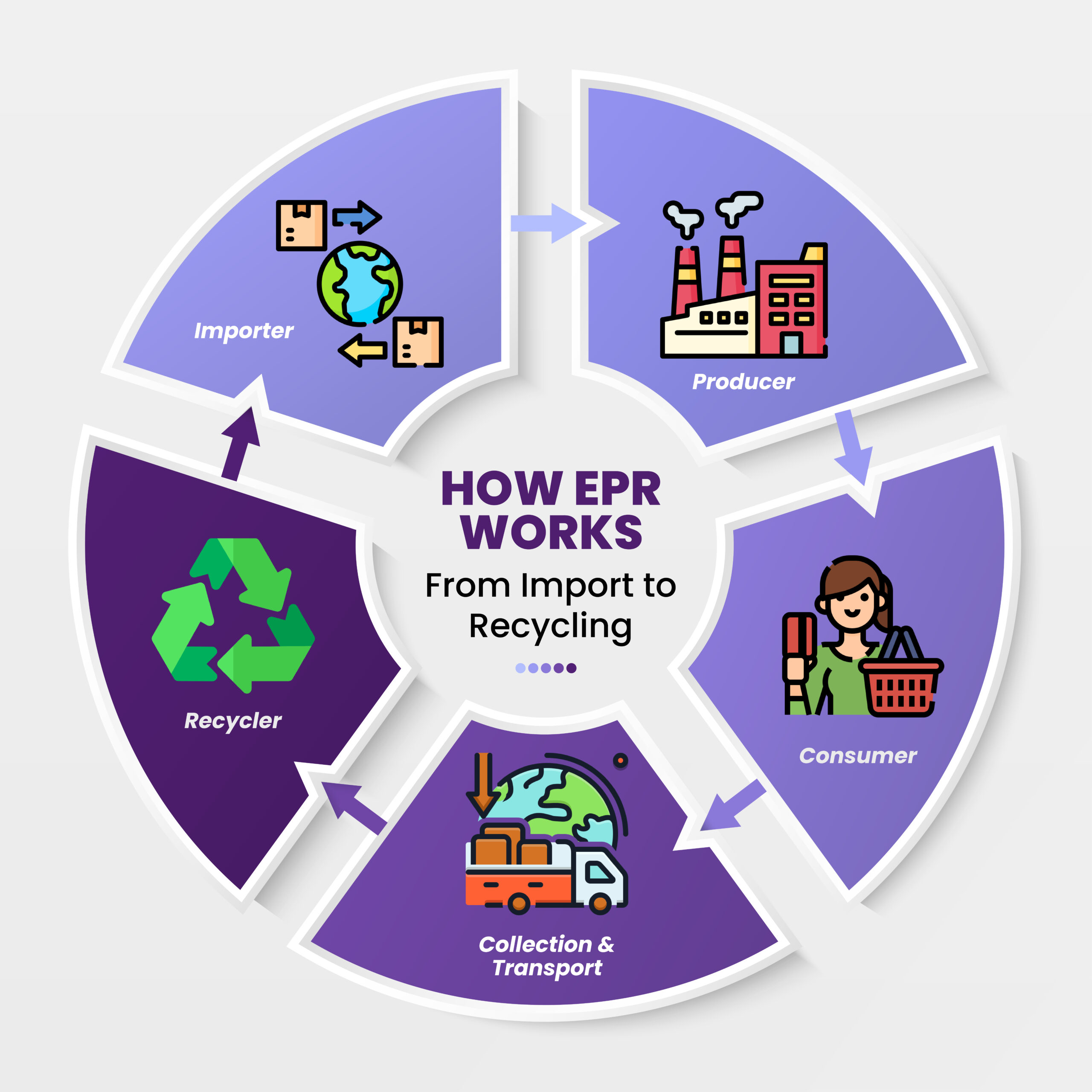 HOW EPR WORKS
From Import to Recycling

Importer

Producer

Consumer

Collection & Transport

Recycler